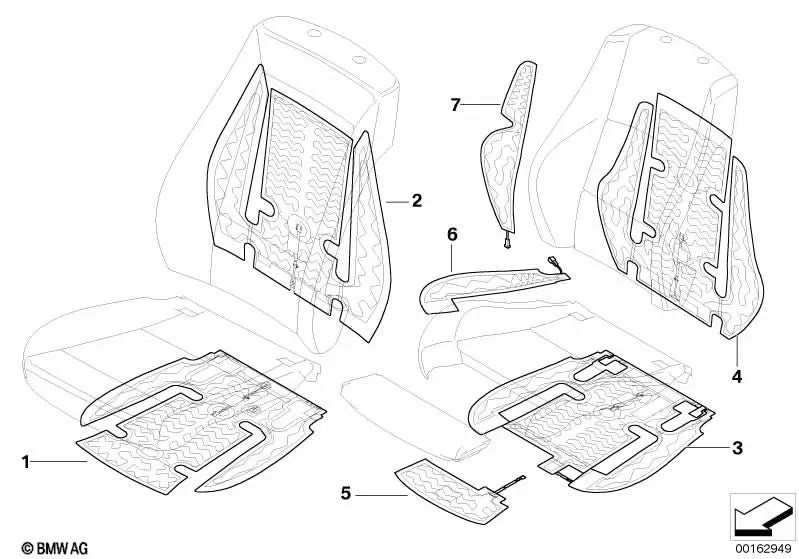 7
2
6
4
1
3
5
© BMW AG
00162949