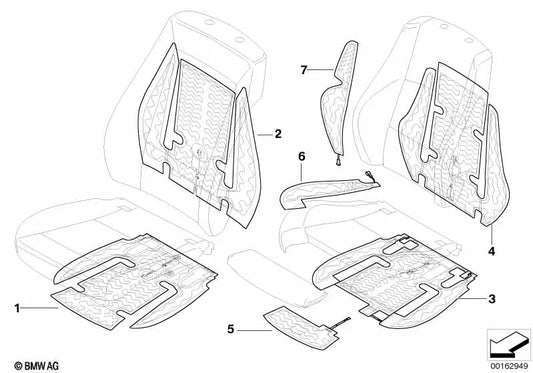 7
2
6
4
1
3
5
© BMW AG
00162949