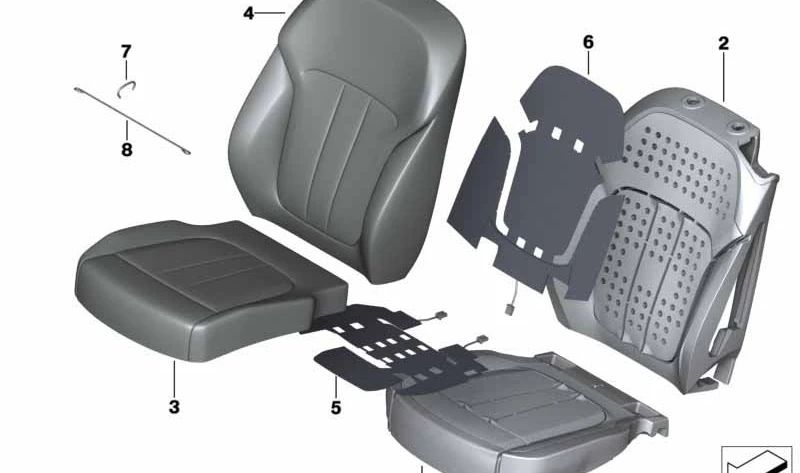 4
7
8
6
2
3
5