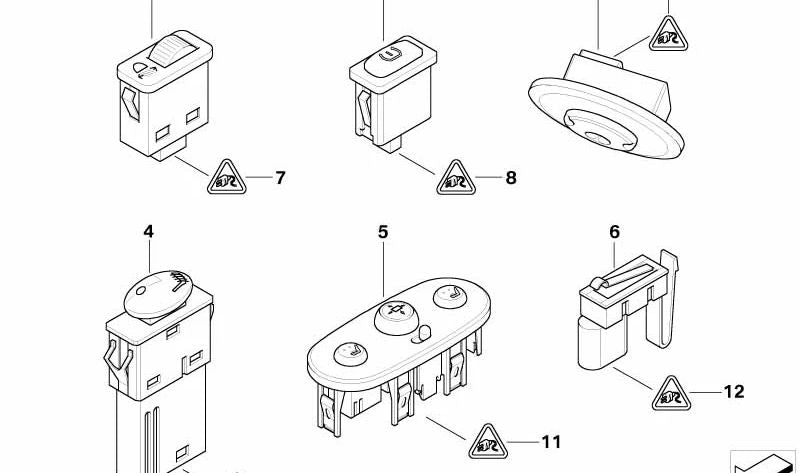 7
8
4
5
6
12
11