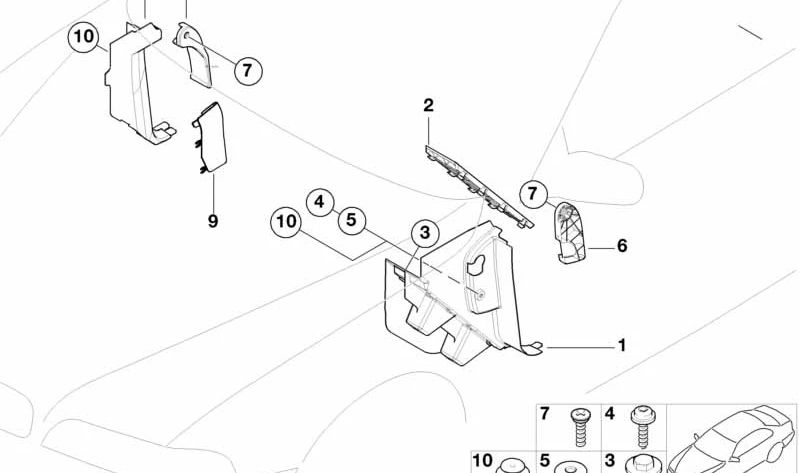 10
7
9
2
7
6
4
5
10
3
1
7
4
10
5
3