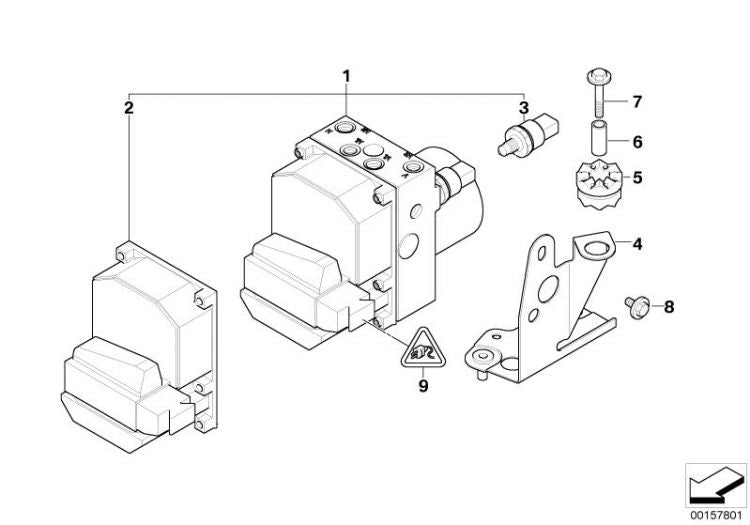 1
2
3
7
6
5
4
8
9
00157801