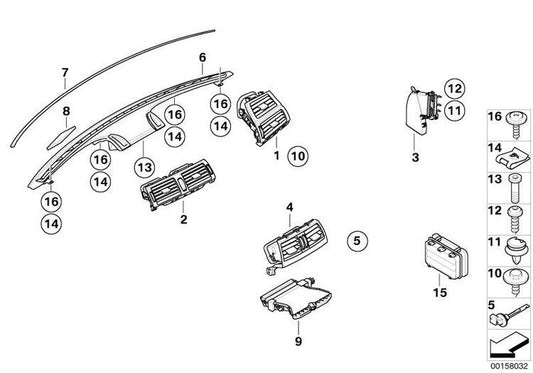 7
6
8
16
14
16
14
16
14
13
16
14
1
10
2
12
11
3
4
5
9
15
16
14
13
12
11
10
5
00158032