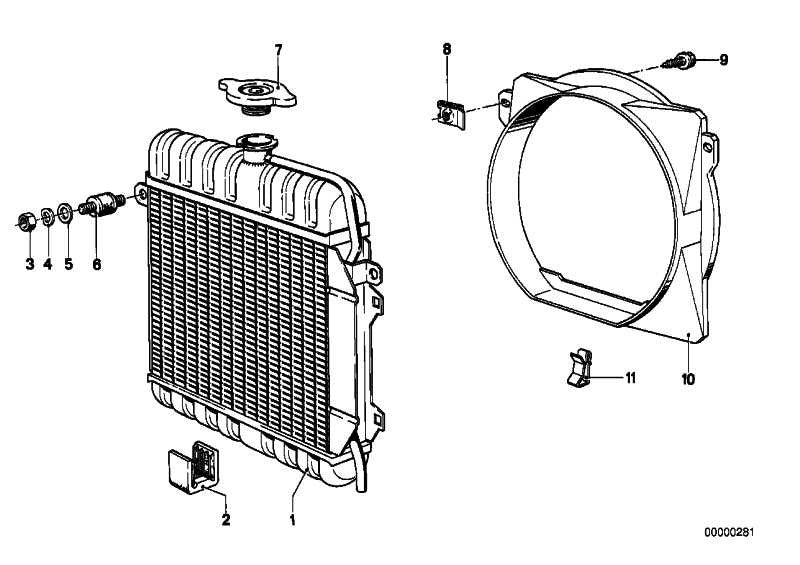 7
8
9
3
4
5
6
11
10
2
1
00000281