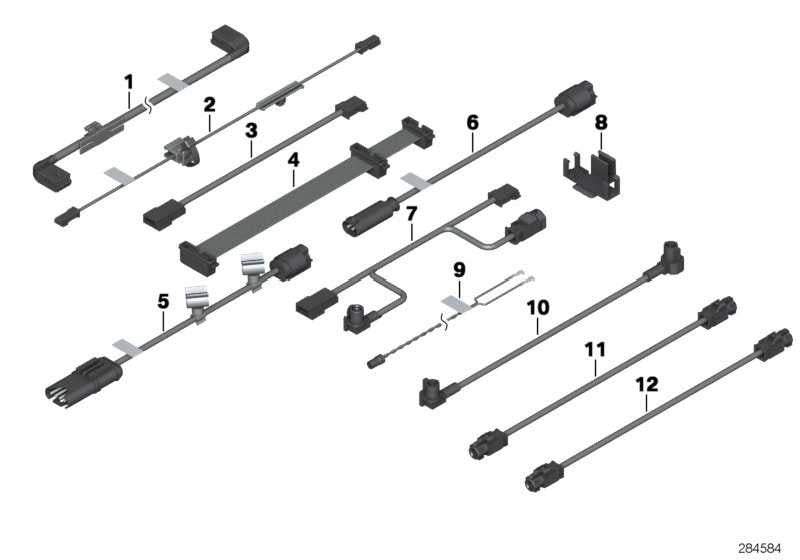 1
2
3
4
6
8
7
5
9
10
11
12
284584