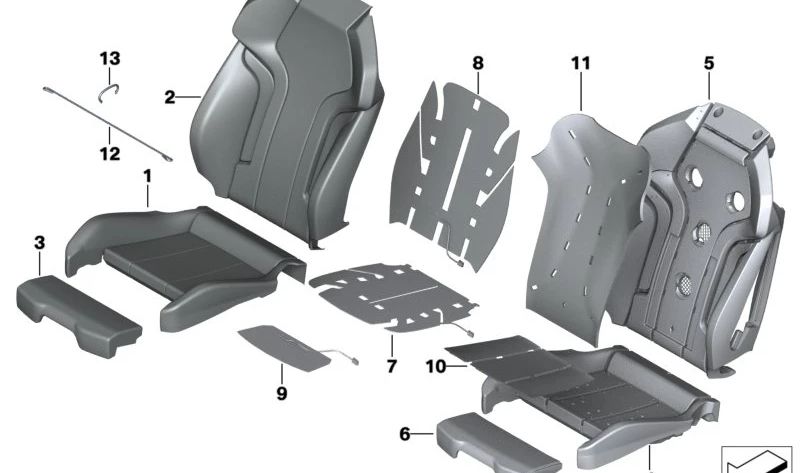 13
2
8
11
5
12
1
3
7
10
9
6