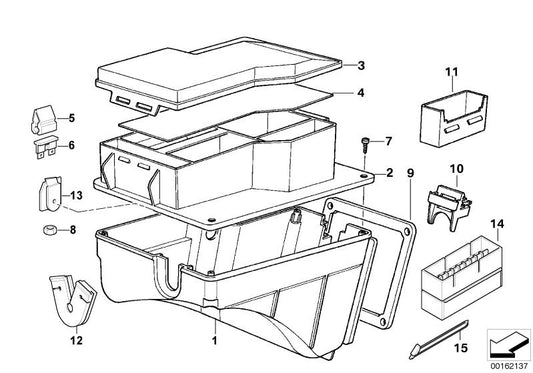 3
4
11
5
6
7
2
9
10
13
8
14
12
1
15
00162137