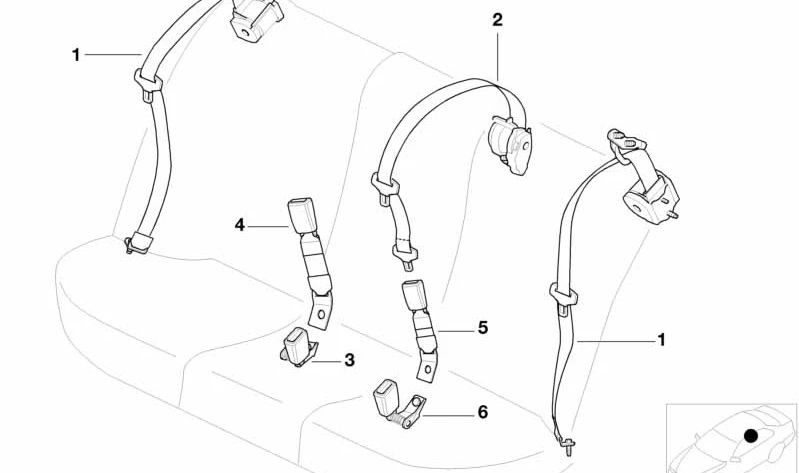 1
2
4
5
1
3
6