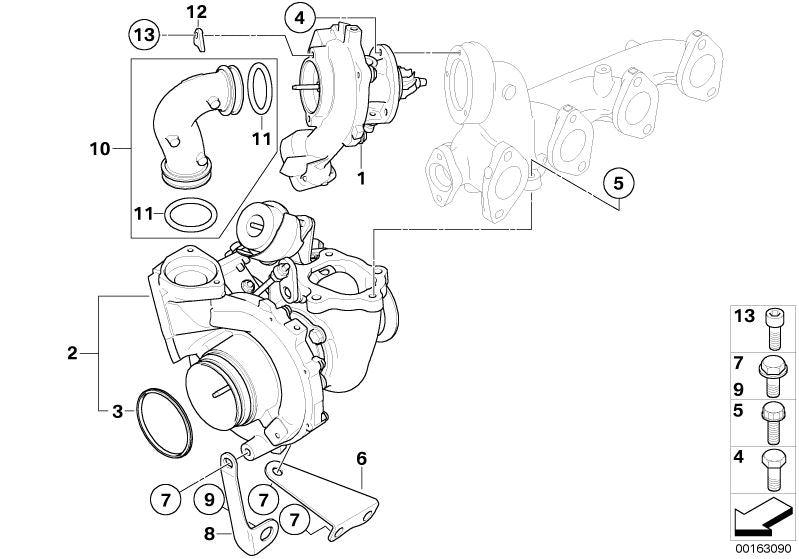 12
13
4
10
11
11
1
5
2
3
6
7
9
7
7
8
13
7
9
5
4
00163090