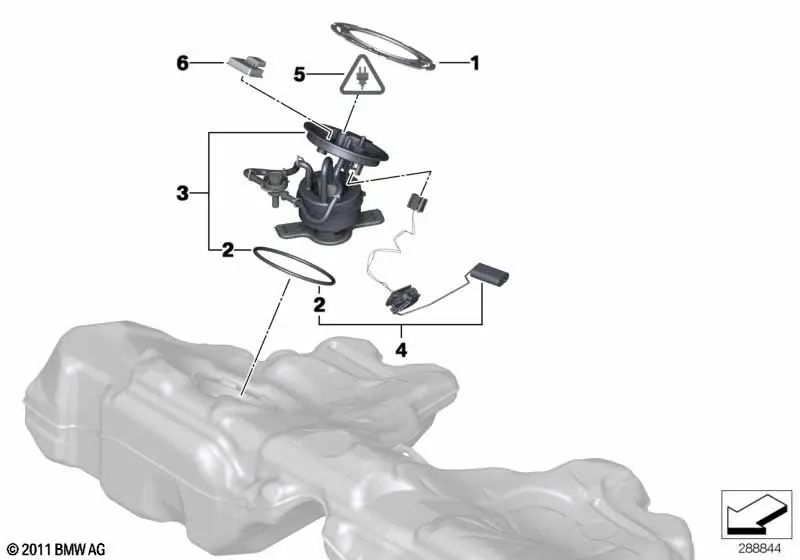 6
5
1
3
2
2
4
© 2011 BMW AG
288844