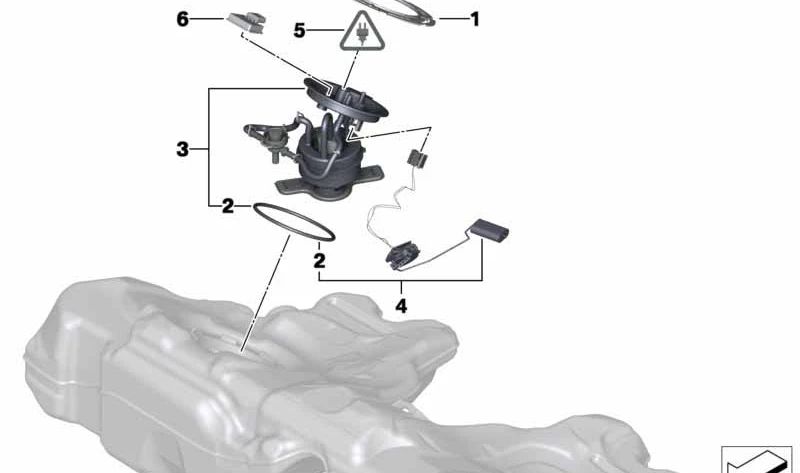 6
5
1
3
2
2
4