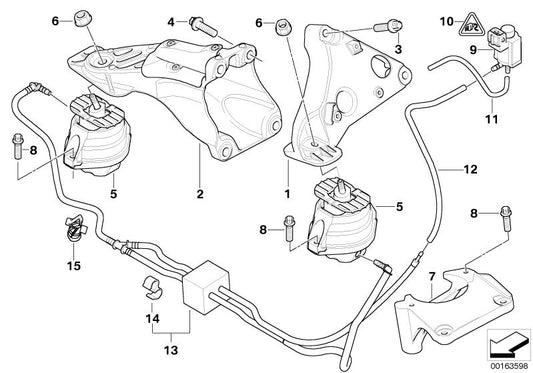 6
4
6
3
10
9
11
8
5
2
1
12
5
8
8
15
7
14
13
00163598