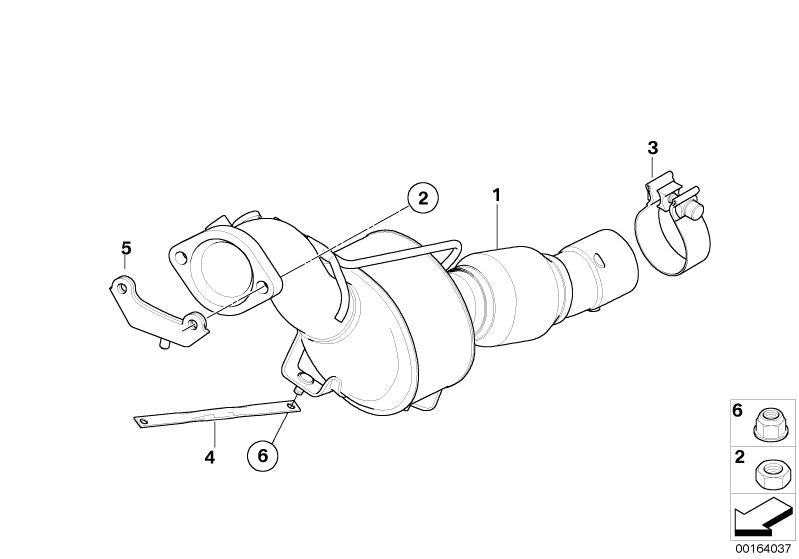 3
2
1
5
4
6
6
2
00164037