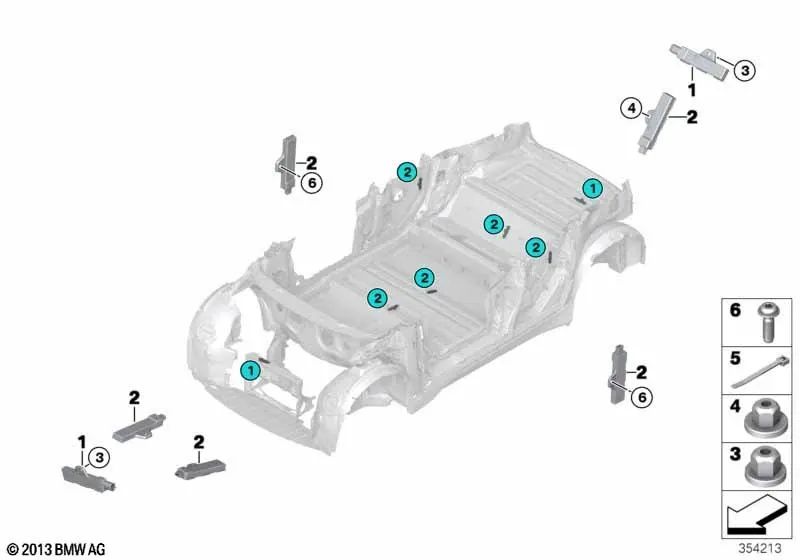 3
1
4
2
2
6
2
1
2
2
2
2
1
2
6
2
1
3
2
6
5
4
3
© 2013 BMW AG
354213