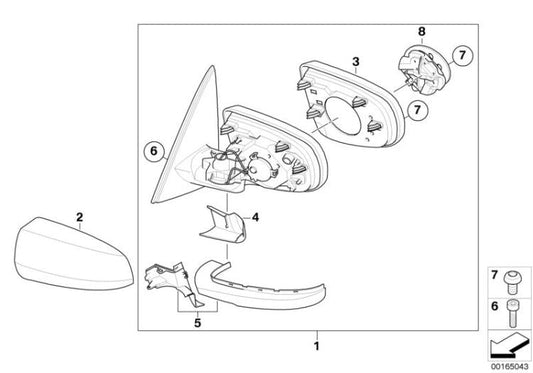 8
3
7
7
6
2
4
5
1
7
6
00165043