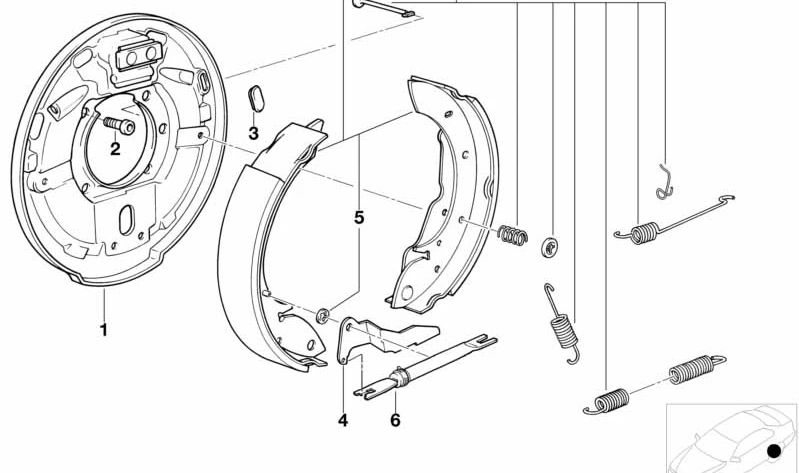 2
3
5
1
4
6