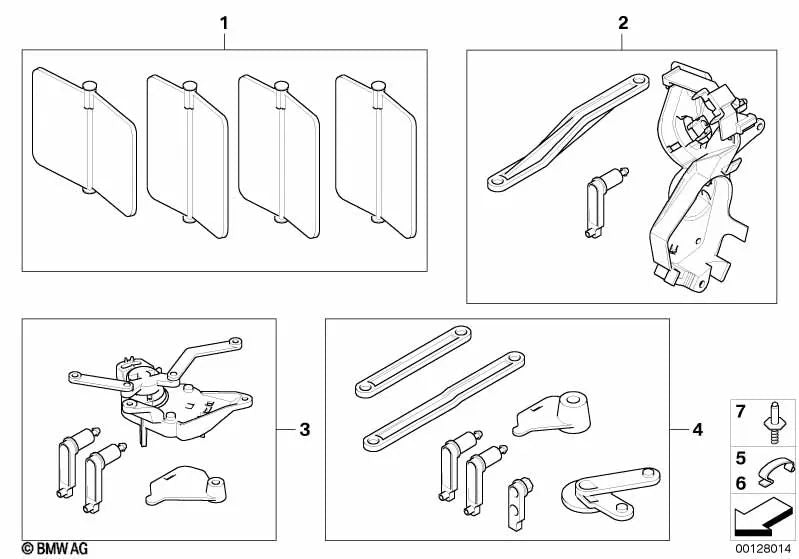 1
2
3
4
7
5
6
© BMW AG
00128014