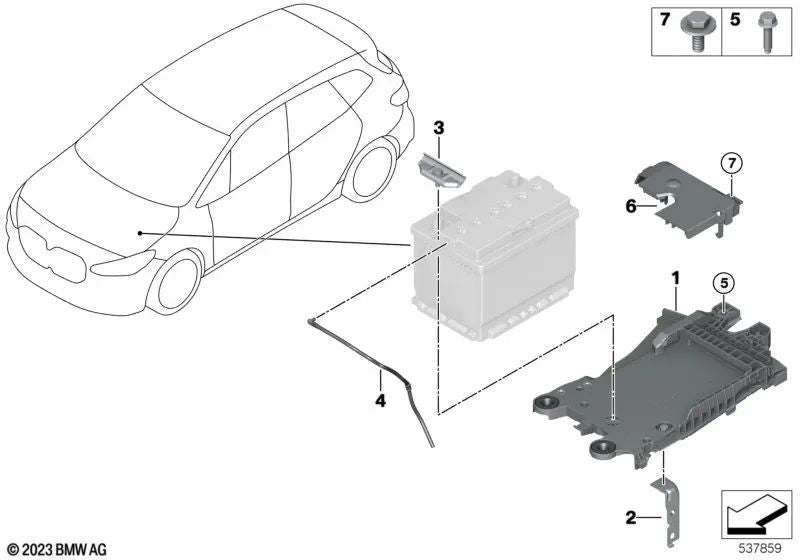 7
5
3
7
6
1
5
4
2
© 2023 BMW AG
537859