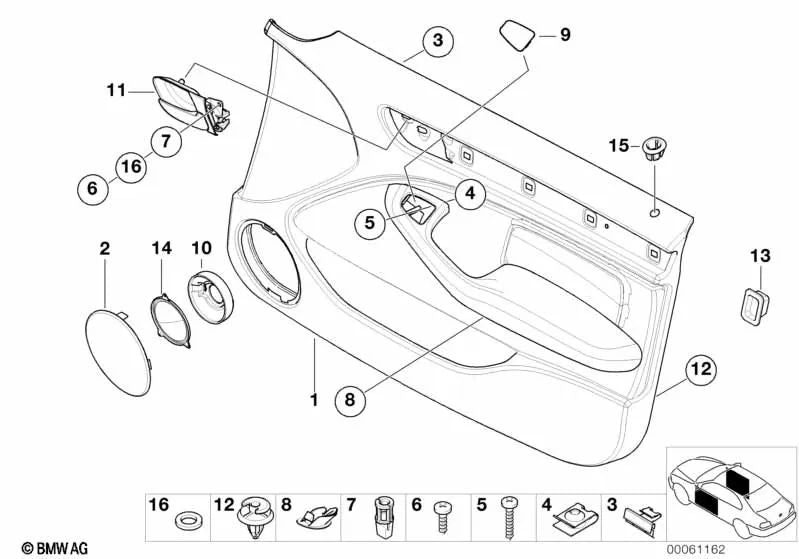 3
9
11
7
16
6
15
4
5
2
14
10
13
12
1
8
16
12
8
7
6
5
4
3
© BMW AG
00061162