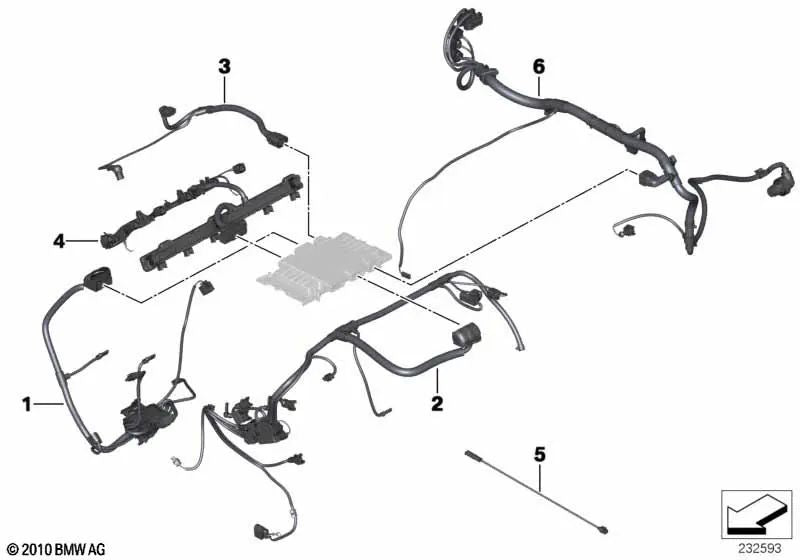 3
6
4
1
2
5
© 2010 BMW AG
232593