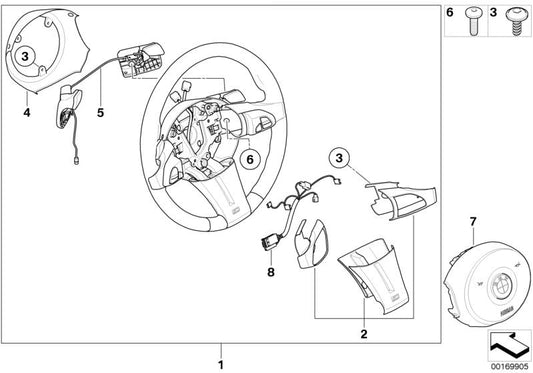 6
3
3
4
5
6
3
7
8
2
1
00169905