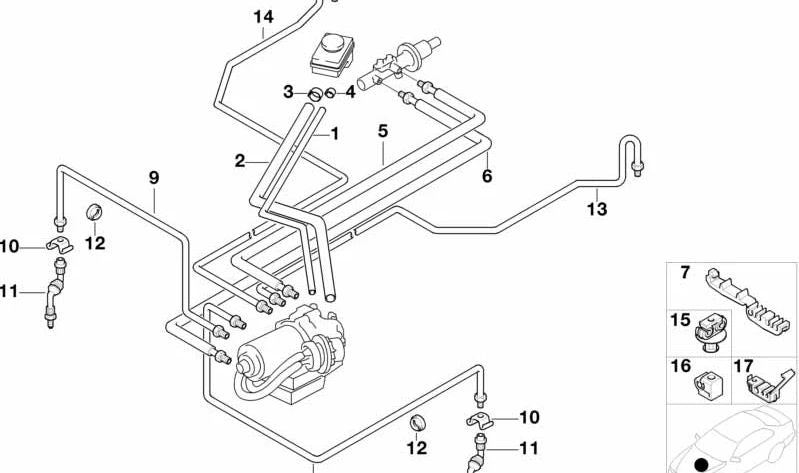 14
3
4
1
5
2
6
9
13
10
12
11
7
15
16
17
10
12
11