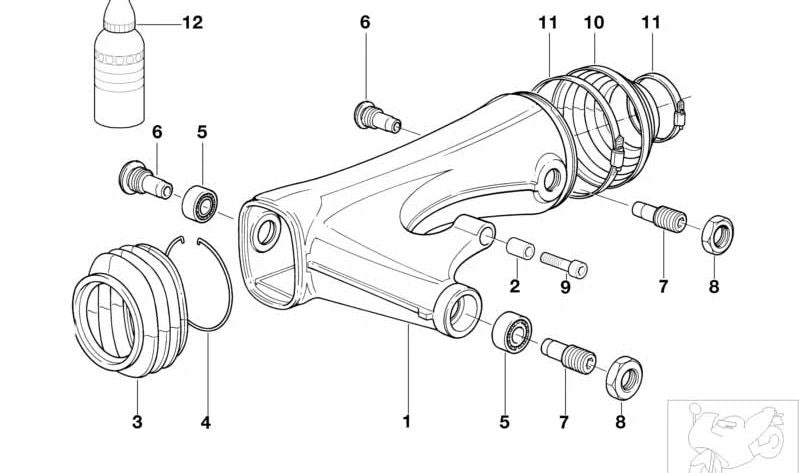 12
6
11
10
11
6
5
2
9
7
8
3
4
1
5
7
8