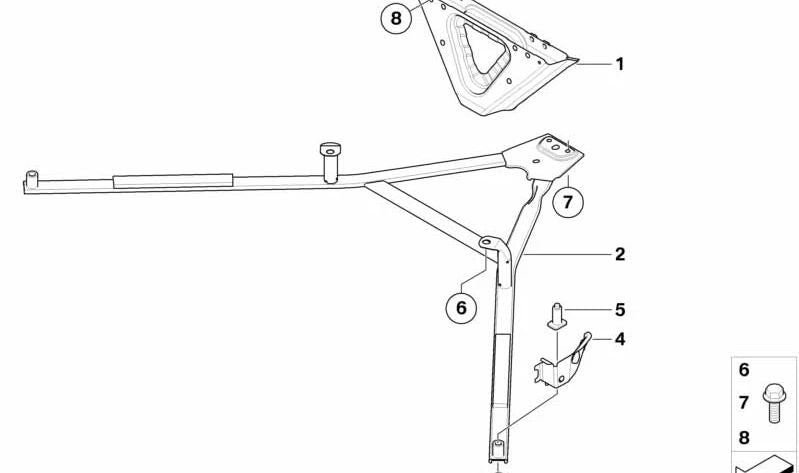 8
1
7
2
6
5
4
6
7
8