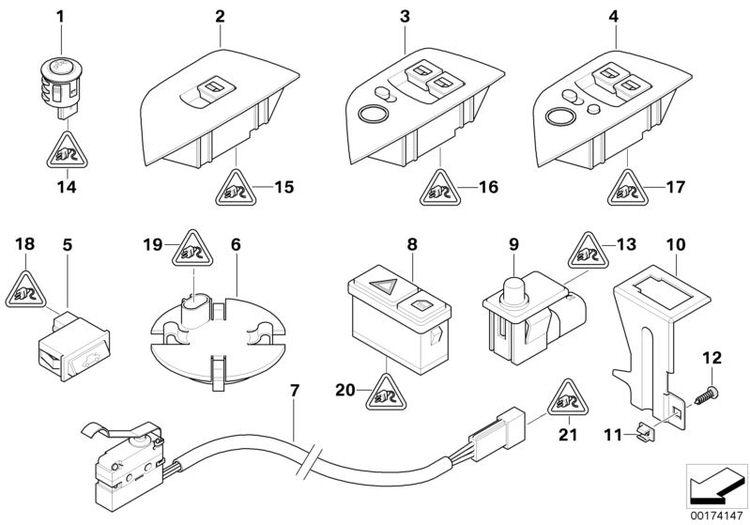 1
2
3
4
14
15
16
17
18
5
19
6
8
9
13
10
12
20
7
21
11
00174147