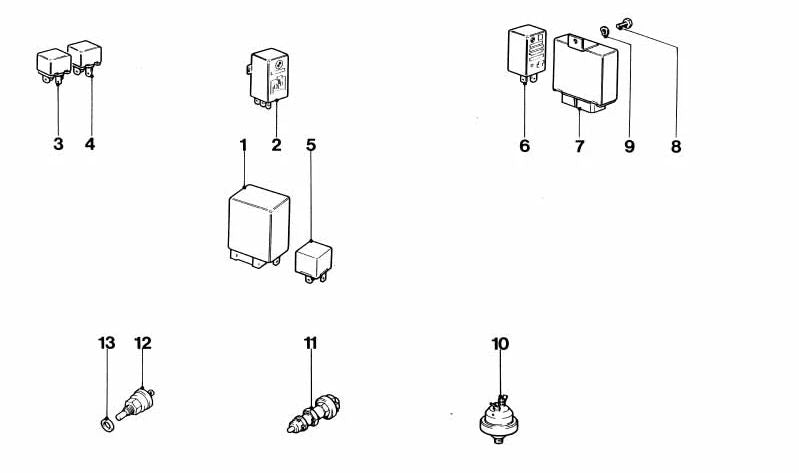 3 4
1 2
5
6 7 9 8
13 12
11
10