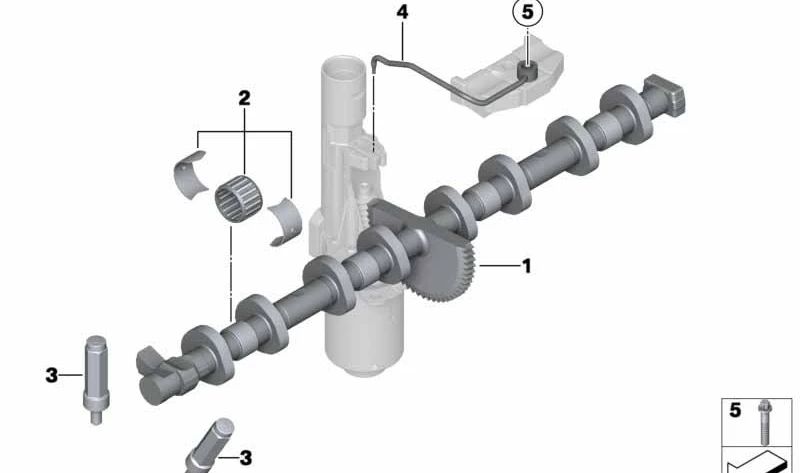 4
5
2
1
3
3
5