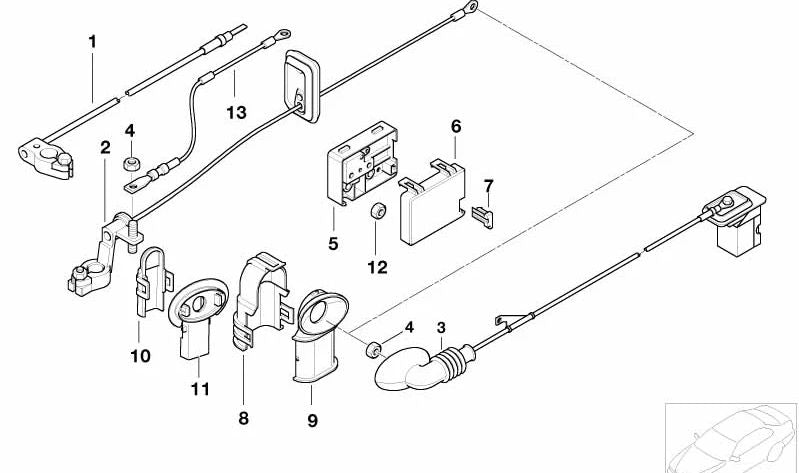 1
13
4
2
6
7
5
12
10
11
8
9
4
3