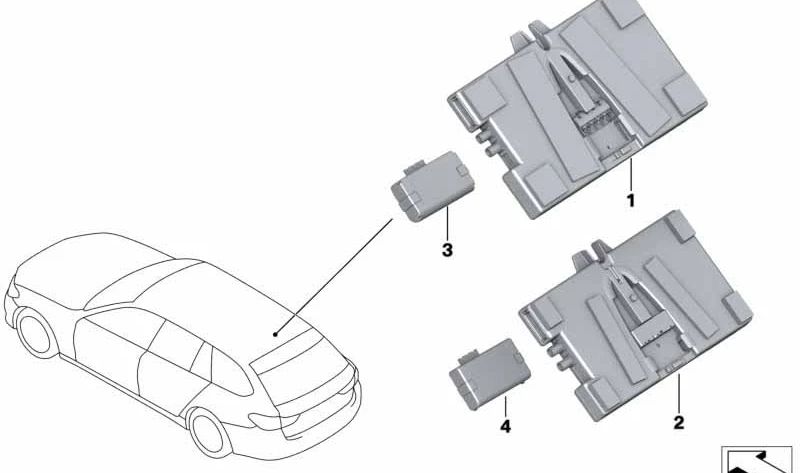 1
3
2
4