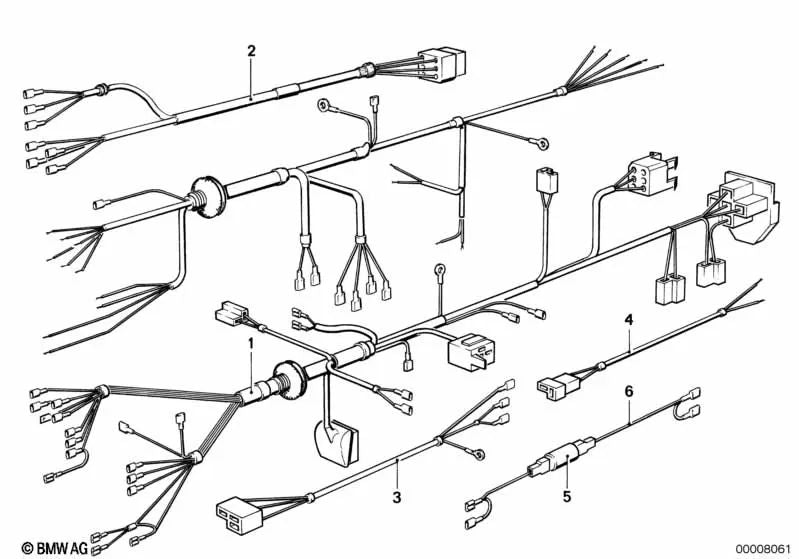 2
1
4
6
3
5
© BMW AG
00008061