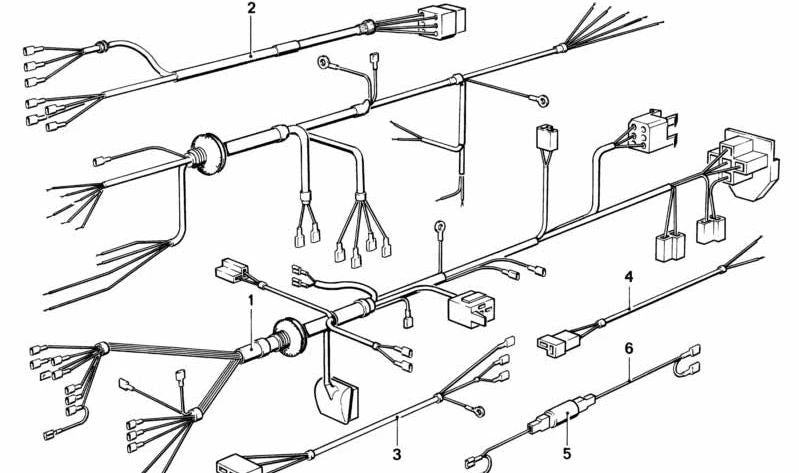 2
1
4
6
3
5