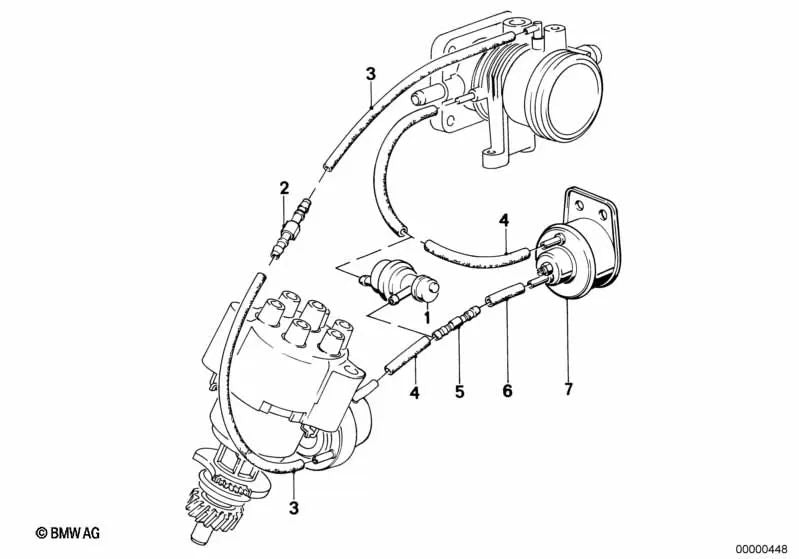 3
2
4
1
4
5
6
7
3
© BMW AG
00000448