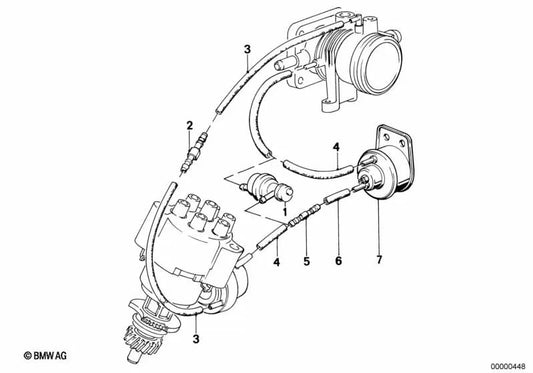 3
2
4
1
4
5
6
7
3
© BMW AG
00000448