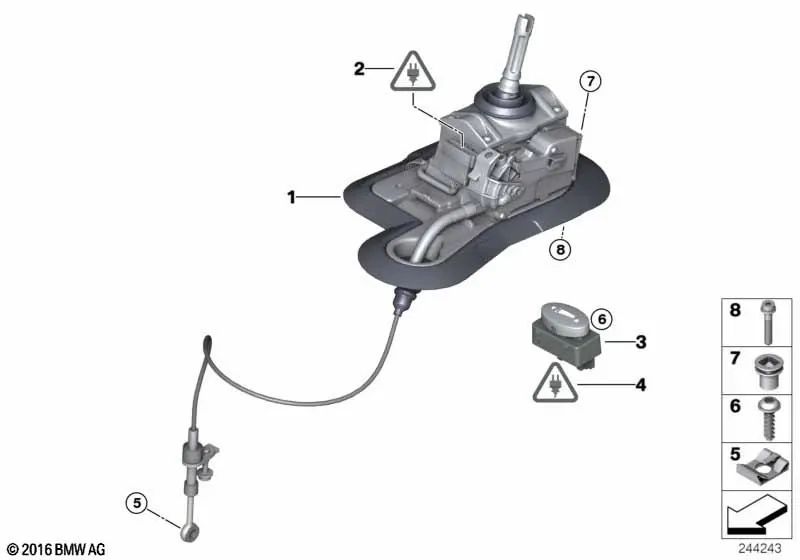 2
7
1
8
6
3
4
5
8
7
6
5
© 2016 BMW AG
244243