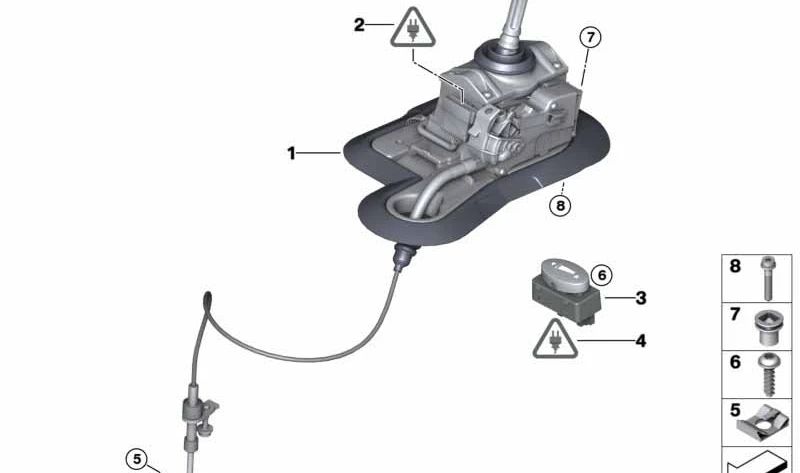 2
7
1
8
6
3
4
5
8
7
6
5