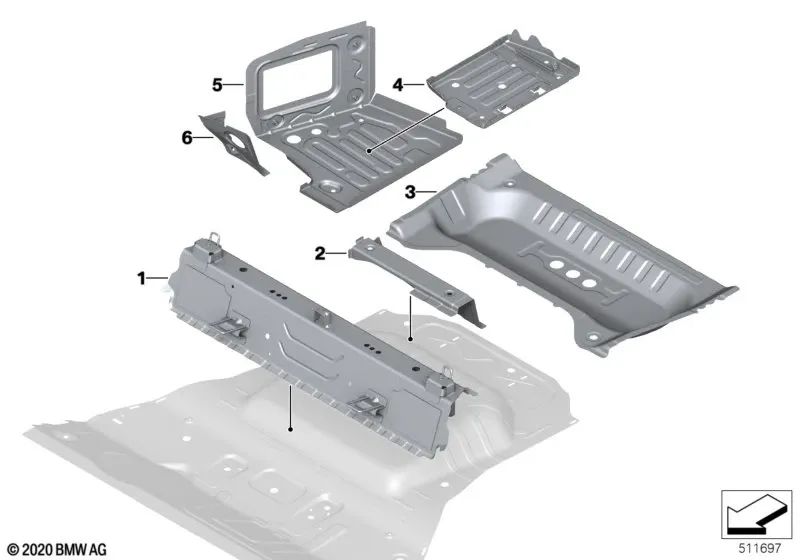 5
4
6
3
2
1
© 2020 BMW AG
511697