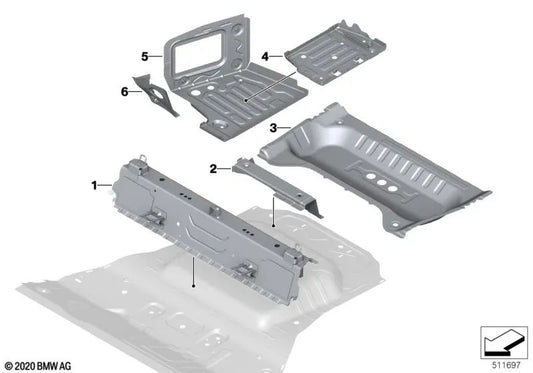 5
4
6
3
2
1
© 2020 BMW AG
511697