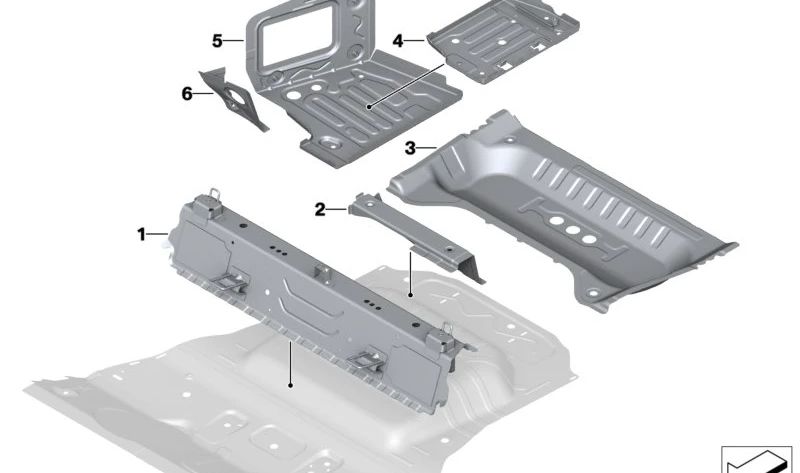 5
4
6
3
2
1