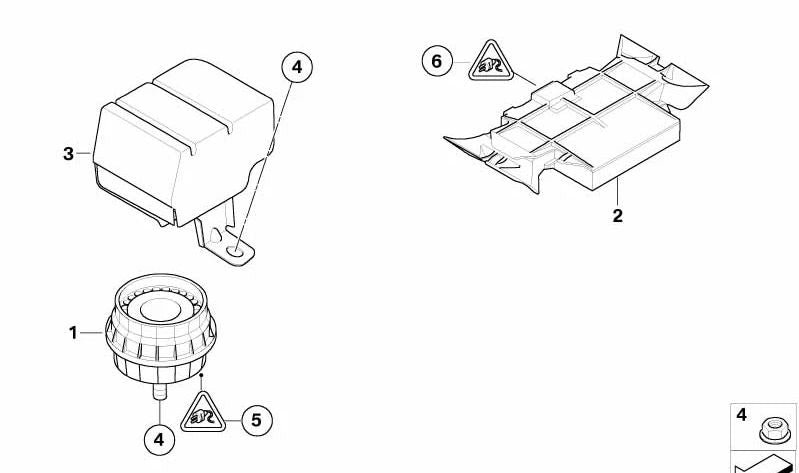 4
6
3
2
1
4
5
4