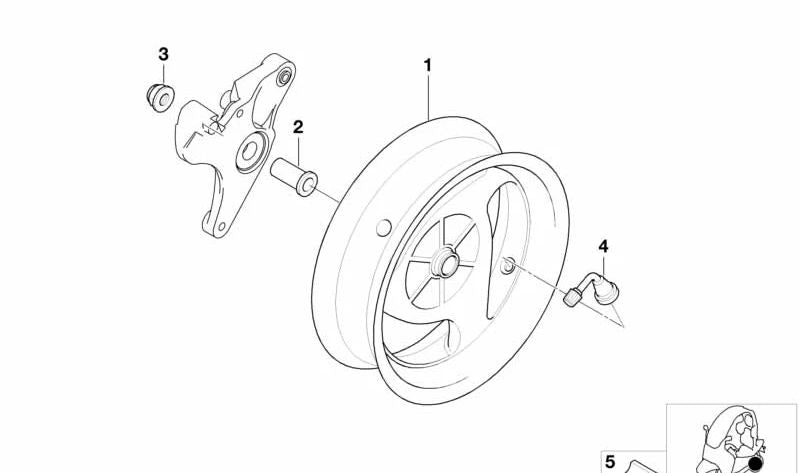 3
1
2
4
5