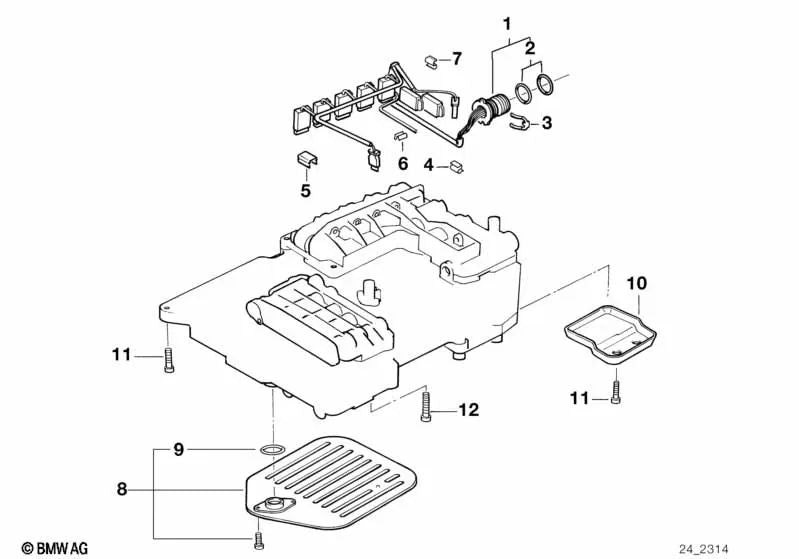 1
2
7
3
6
4
5
10
11
11
12
9
8
© BMW AG
24_2314