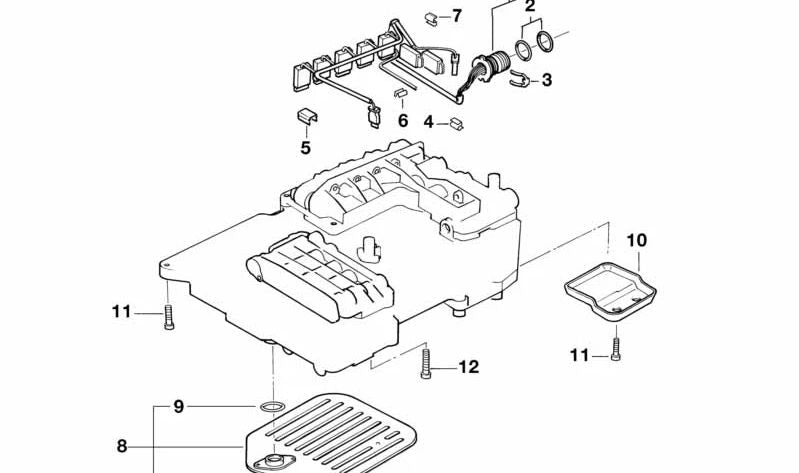 7
2
3
6
4
5
10
11
11
12
9
8