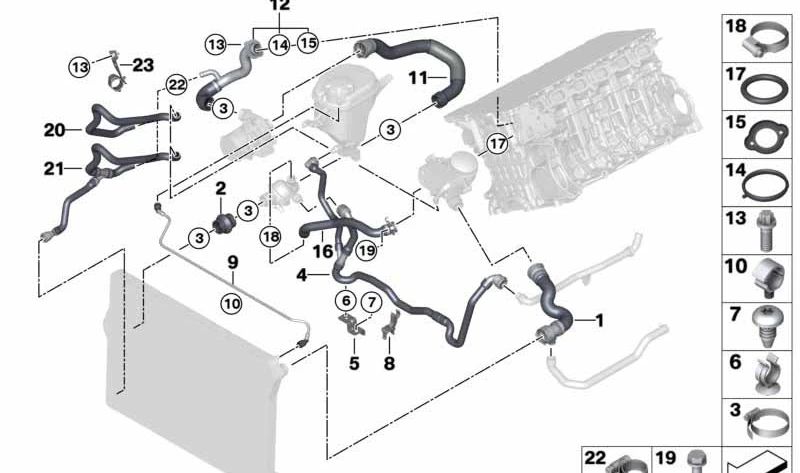 12
13
14
15
13
23
22
3
11
20
3
17
21
2
3
3
18
16
19
9
4
10
6
7
1
5
8
18
17
15
14
13
10
7
6
3
22
19