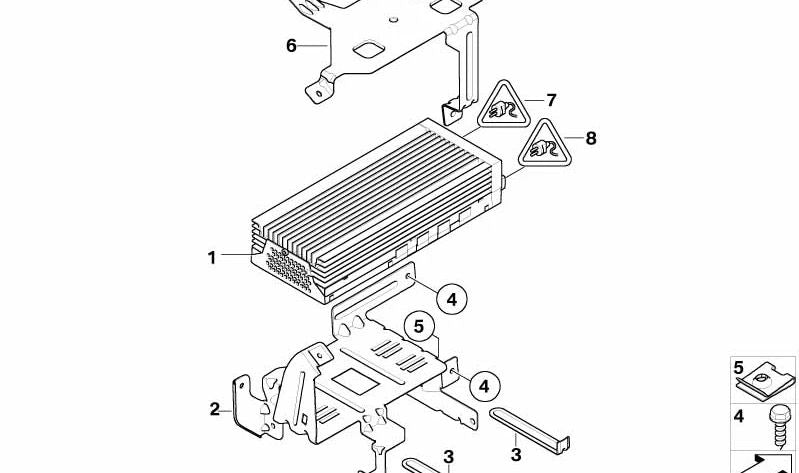 6
7
8
1
4
5
4
2
3
3
5
4