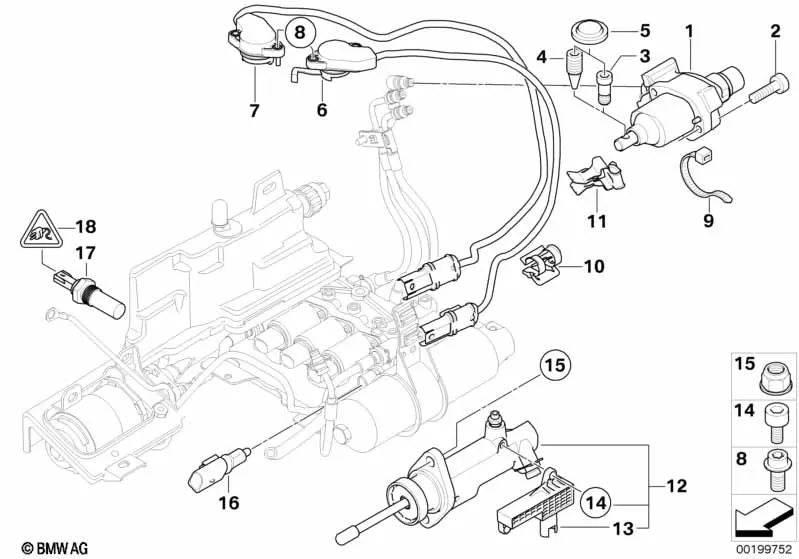 8
5
1
2
4
3
7
6
11
9
18
17
10
15
15
14
8
16
14
12
13
© BMW AG
00199752