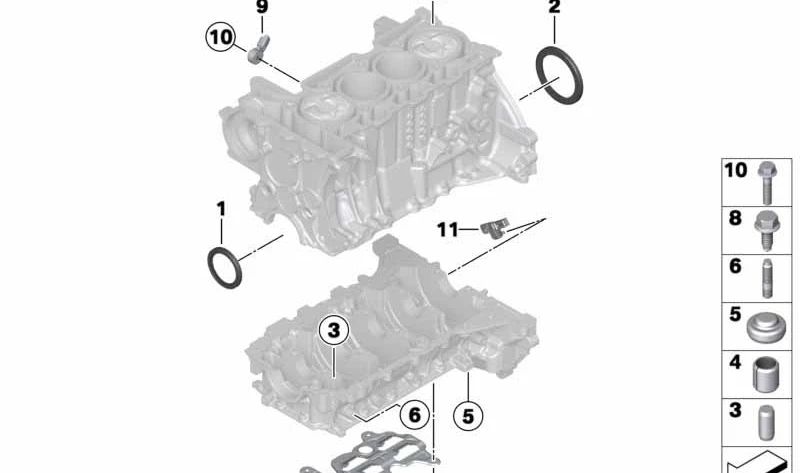 9
2
10
1
11
3
6
5
10
8
6
5
4
3